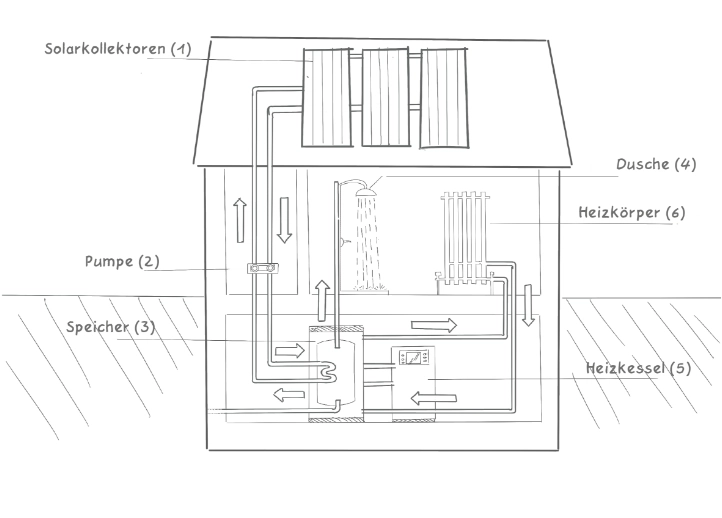 Solarkollektoren (1)

Dusche (4)

Heizkörper (6)

Pumpe (2)

Speicher (3)

Heizkessel (5)